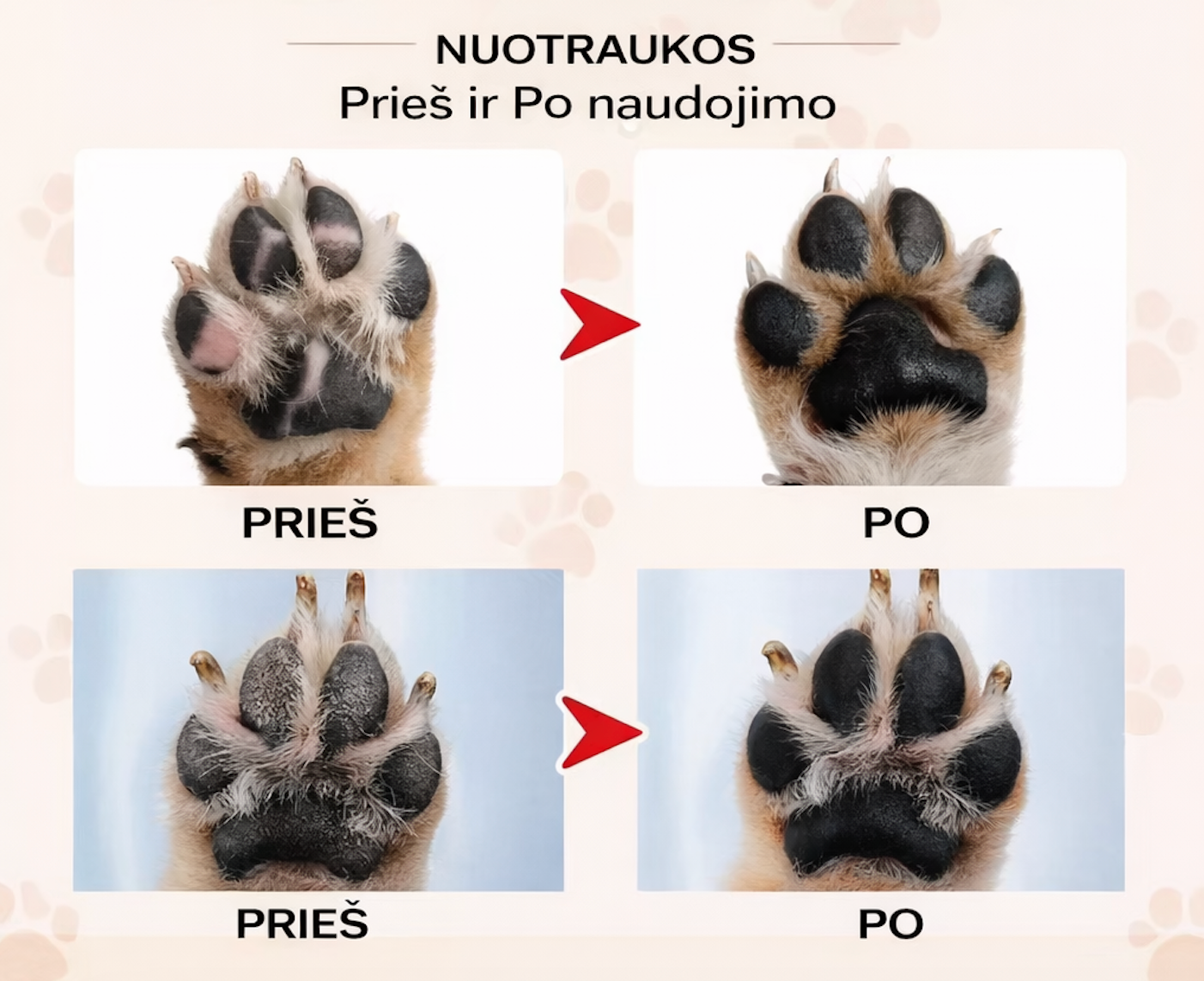 NUOTRAUKOS
Prieš ir Po naudojimo

PRIEŠ

PO

PRIEŠ

PO